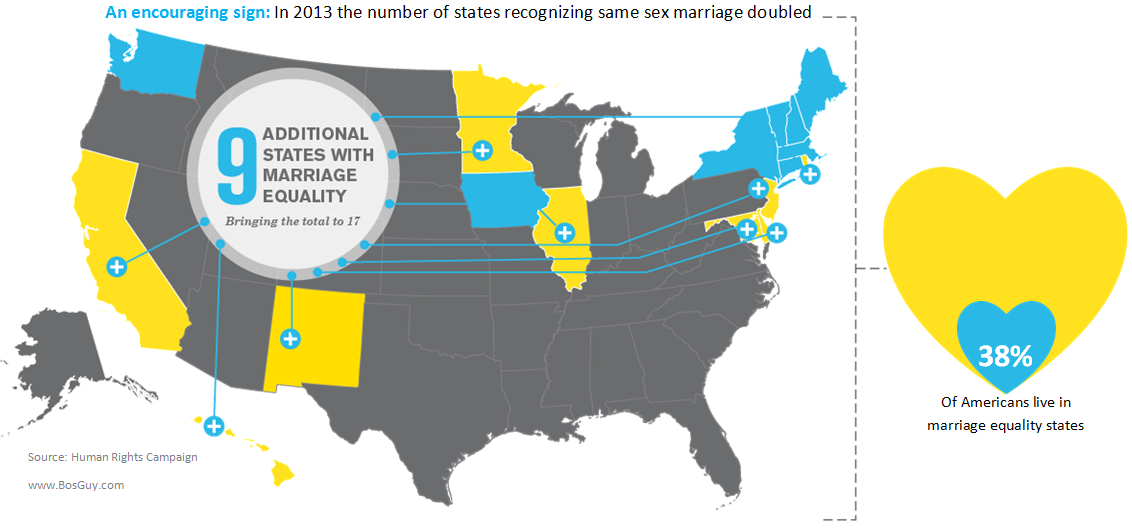 An encouraging sign: In 2013 the number of states recognizing same sex marriage doubled

9 ADDITIONAL STATES WITH MARRIAGE EQUALITY

Bringing the total to 17

38%

Of Americans live in marriage equality states

Source: Human Rights Campaign

www.BosGuy.com