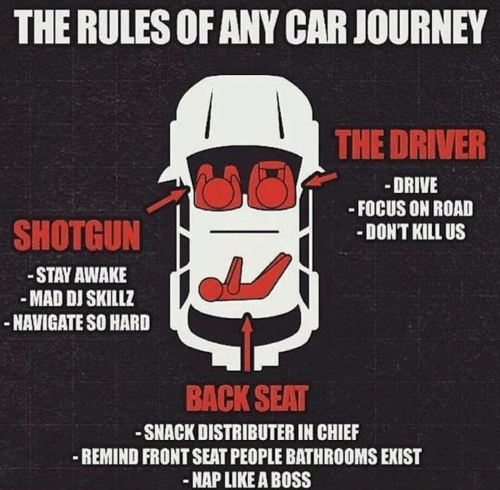 THE RULES OF ANY CAR JOURNEY

THE DRIVER

- DRIVE
- FOCUS ON ROAD
- DON'T KILL US

SHOTGUN

- STAY AWAKE
- MAD DJ SKILLZ
- NAVIGATE SO HARD

BACK SEAT

- SNACK DISTRIBUTER IN CHIEF
- REMIND FRONT SEAT PEOPLE BATHROOMS EXIST
- NAP LIKE A BOSS